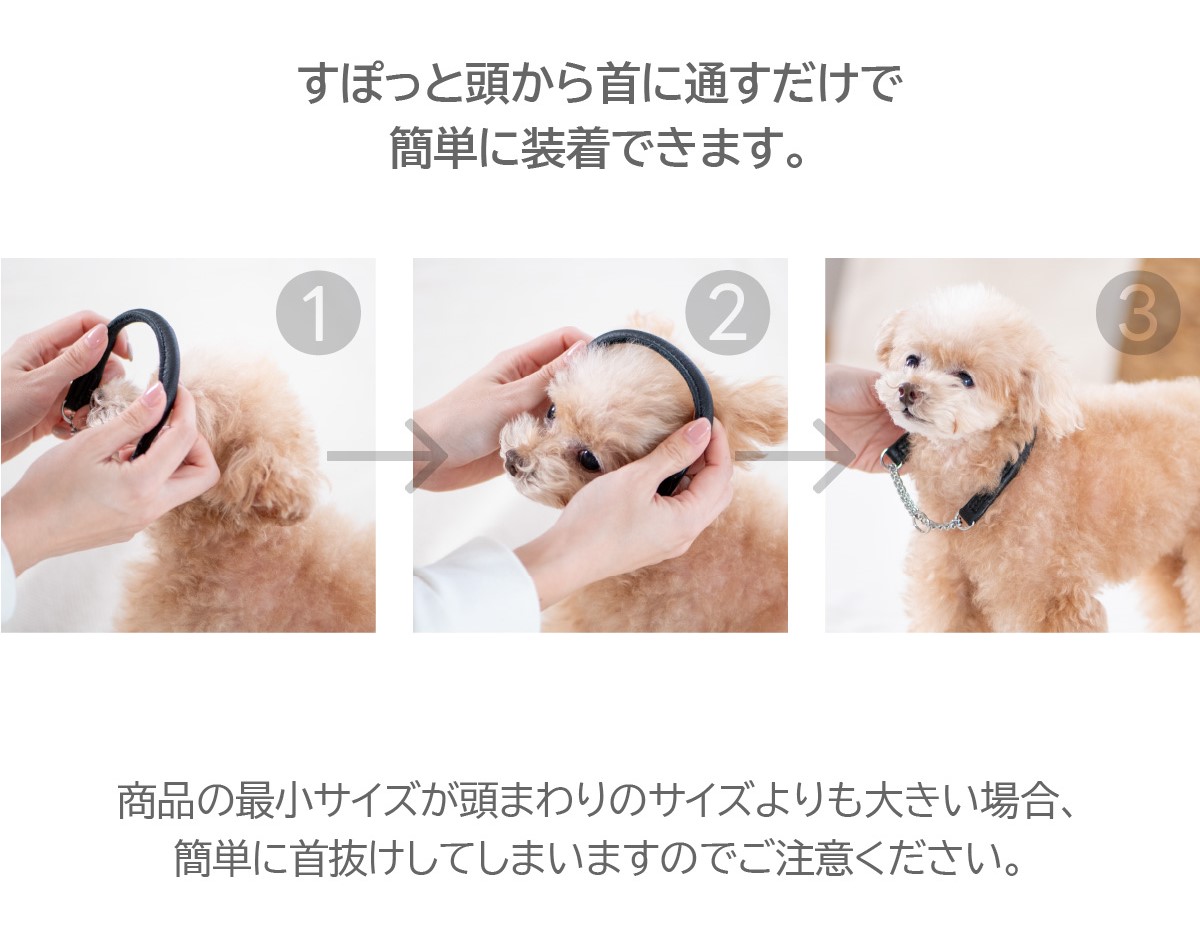 すぽっと頭から首に通すだけで
簡単に装着できます。

1

2

3

商品の最小サイズが頭まわりのサイズよりも大きい場合、
簡単に首抜けしてしまいますのでご注意ください。